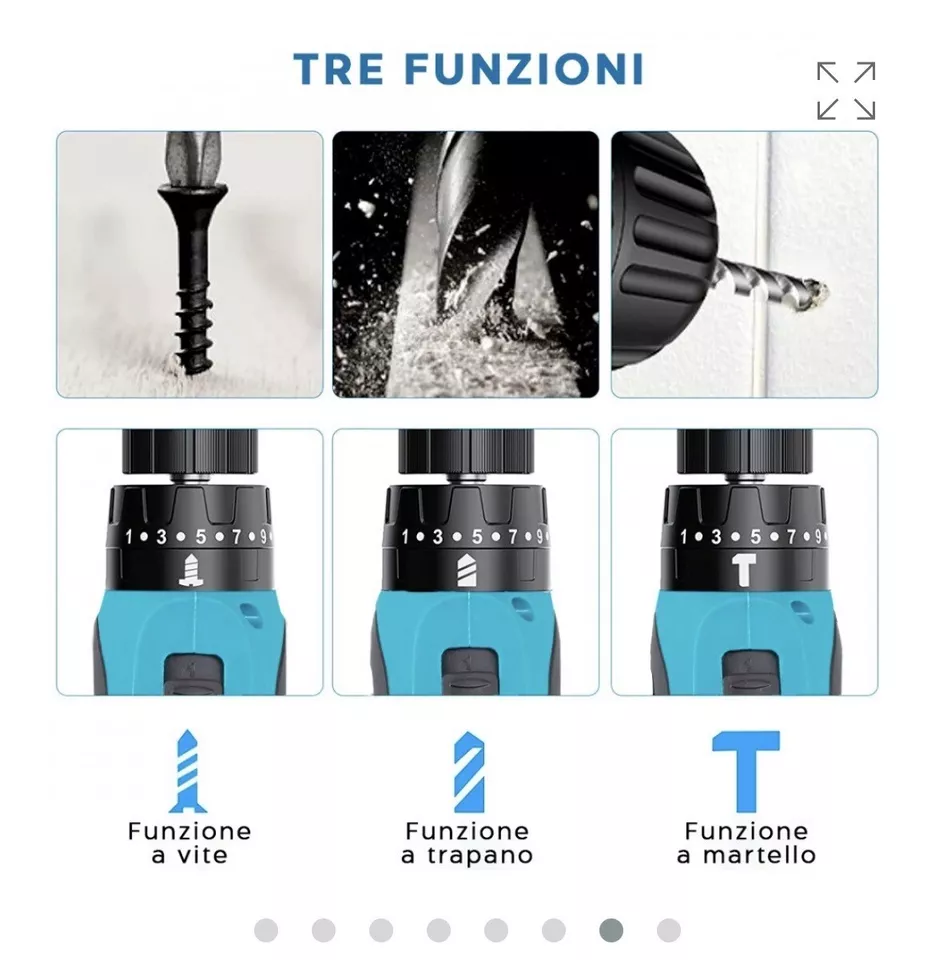 TRE FUNZIONI

1 • 3 • 5 • 7 • 9

1 • 3 • 5 • 7 • 9

1 • 3 • 5 • 7 • 9

Funzione a vite

Funzione a trapano

Funzione a martello