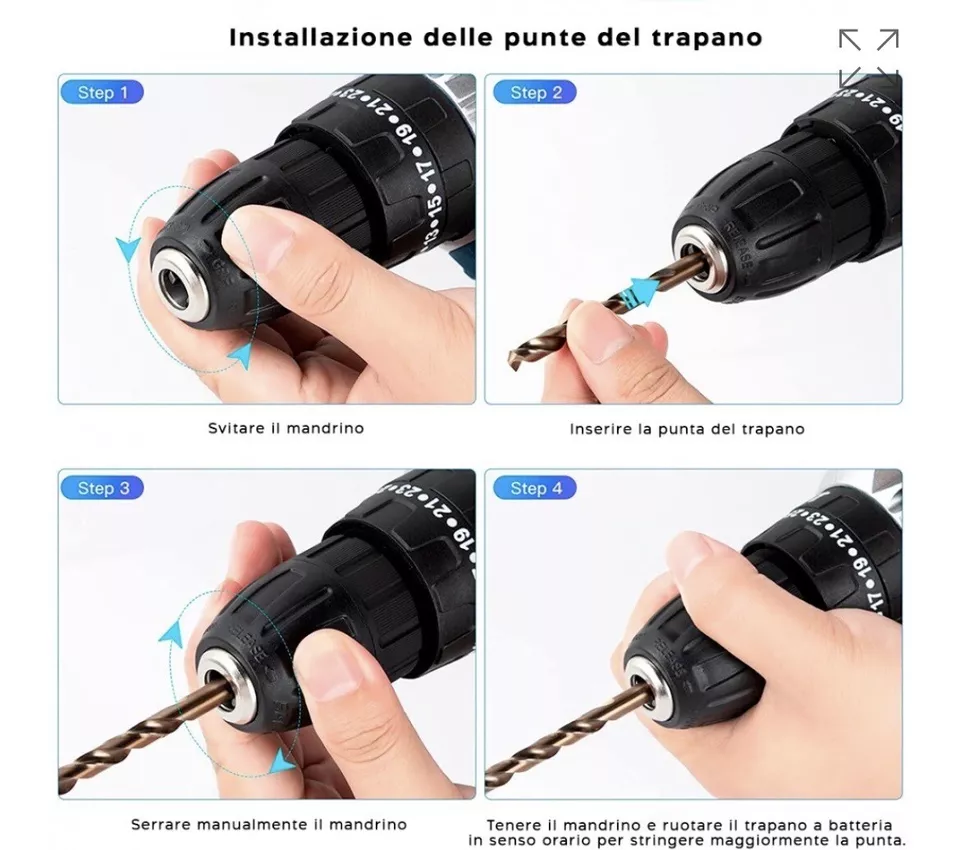 Installazione delle punte del trapano

Step 1

Svitare il mandrino

Step 2

Inserire la punta del trapano

Step 3

Serrare manualmente il mandrino

Step 4

Tenere il mandrino e ruotare il trapano a batteria in senso orario per stringere maggiormente la punta.